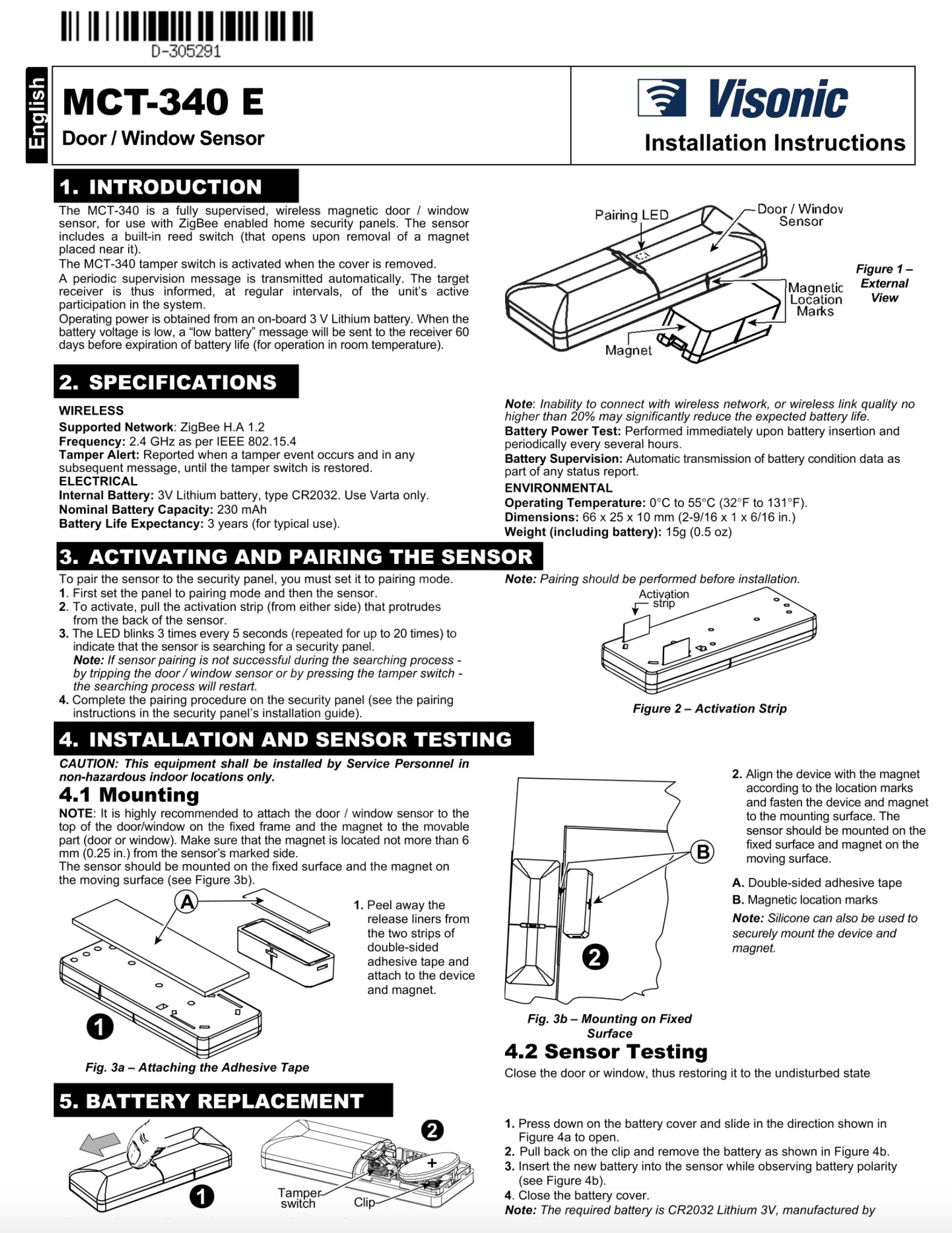 D-305291

English

MCT-340 E
Door / Window Sensor

Visonic
Installation Instructions

1. INTRODUCTION

The MCT-340 is a fully supervised, wireless magnetic door / window sensor, for use with ZigBee enabled home security panels. The sensor includes a built-in reed switch (that opens upon removal of a magnet placed near it).
The MCT-340 tamper switch is activated when the cover is removed.
A periodic supervision message is transmitted automatically. The target receiver is thus informed, at regular intervals, of the unit's active participation in the system.
Operating power is obtained from an on-board 3 V Lithium battery. When the battery voltage is low, a "low battery" message will be sent to the receiver 60 days before expiration of battery life (for operation in room temperature).

Pairing LED
Door / Windov Sensor
Magnetic Location Marks
Magnet
Figure 1 – External View

2. SPECIFICATIONS

WIRELESS
Supported Network: ZigBee H.A 1.2
Frequency: 2.4 GHz as per IEEE 802.15.4
Tamper Alert: Reported when a tamper event occurs and in any subsequent message, until the tamper switch is restored.
ELECTRICAL
Internal Battery: 3V Lithium battery, type CR2032. Use Varta only.
Nominal Battery Capacity: 230 mAh
Battery Life Expectancy: 3 years (for typical use).

Note: Inability to connect with wireless network, or wireless link quality no higher than 20% may significantly reduce the expected battery life.
Battery Power Test: Performed immediately upon battery insertion and periodically every several hours.
Battery Supervision: Automatic transmission of battery condition data as part of any status report.
ENVIRONMENTAL
Operating Temperature: 0°C to 55°C (32°F to 131°F).
Dimensions: 66 x 25 x 10 mm (2-9/16 x 1 x 6/16 in.)
Weight (including battery): 15g (0.5 oz)

3. ACTIVATING AND PAIRING THE SENSOR

To pair the sensor to the security panel, you must set it to pairing mode.
1. First set the panel to pairing mode and then the sensor.
2. To activate, pull the activation strip (from either side) that protrudes from the back of the sensor.
3. The LED blinks 3 times every 5 seconds (repeated for up to 20 times) to indicate that the sensor is searching for a security panel.
Note: If sensor pairing is not successful during the searching process - by tripping the door / window sensor or by pressing the tamper switch - the searching process will restart.
4. Complete the pairing procedure on the security panel (see the pairing instructions in the security panel's installation guide).

Note: Pairing should be performed before installation.
Activation strip
Figure 2 – Activation Strip

4. INSTALLATION AND SENSOR TESTING

CAUTION: This equipment shall be installed by Service Personnel in non-hazardous indoor locations only.

4.1 Mounting

NOTE: It is highly recommended to attach the door / window sensor to the top of the door/window on the fixed frame and the magnet to the movable part (door or window). Make sure that the magnet is located not more than 6 mm (0.25 in.) from the sensor's marked side.
The sensor should be mounted on the fixed surface and the magnet on the moving surface (see Figure 3b).

A
1
1. Peel away the release liners from the two strips of double-sided adhesive tape and attach to the device and magnet.
Fig. 3a – Attaching the Adhesive Tape

B
2
Fig. 3b – Mounting on Fixed Surface

2. Align the device with the magnet according to the location marks and fasten the device and magnet to the mounting surface. The sensor should be mounted on the fixed surface and magnet on the moving surface.
A. Double-sided adhesive tape
B. Magnetic location marks
Note: Silicone can also be used to securely mount the device and magnet.

4.2 Sensor Testing

Close the door or window, thus restoring it to the undisturbed state

5. BATTERY REPLACEMENT

1
2
+
Tamper switch
Clip

1. Press down on the battery cover and slide in the direction shown in Figure 4a to open.
2. Pull back on the clip and remove the battery as shown in Figure 4b.
3. Insert the new battery into the sensor while observing battery polarity (see Figure 4b).
4. Close the battery cover.
Note: The required battery is CR2032 Lithium 3V, manufactured by